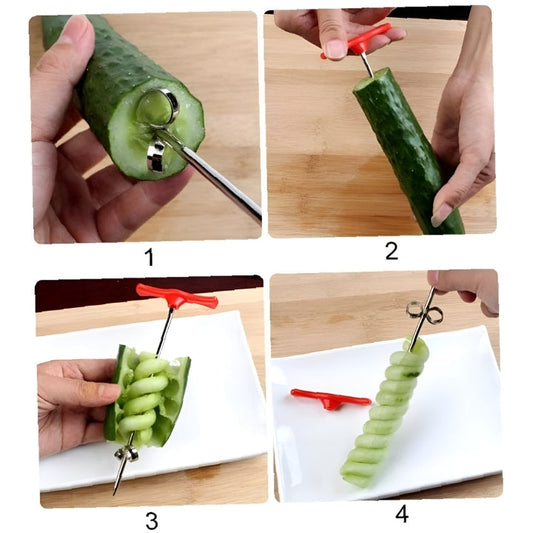 1

2

3

4