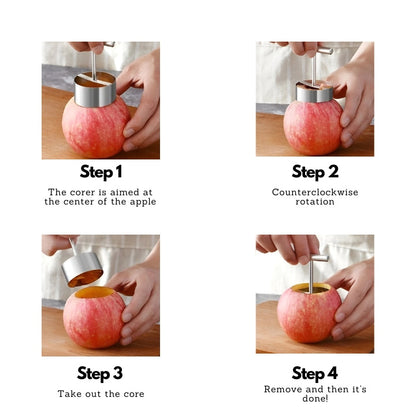 Step 1

The corer is aimed at the center of the apple

Step 2

Counterclockwise rotation

Step 3

Take out the core

Step 4

Remove and then it's done!