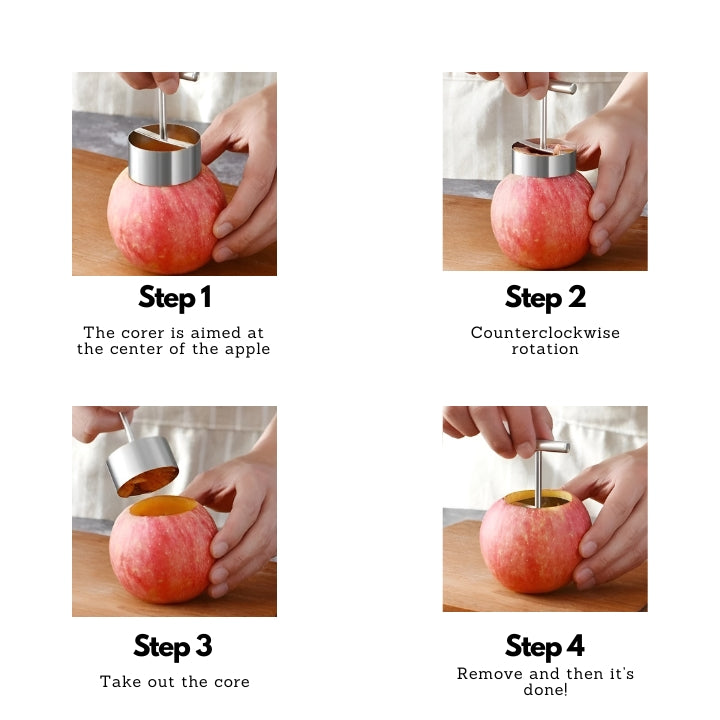 Step 1

The corer is aimed at the center of the apple

Step 2

Counterclockwise rotation

Step 3

Take out the core

Step 4

Remove and then it's done!