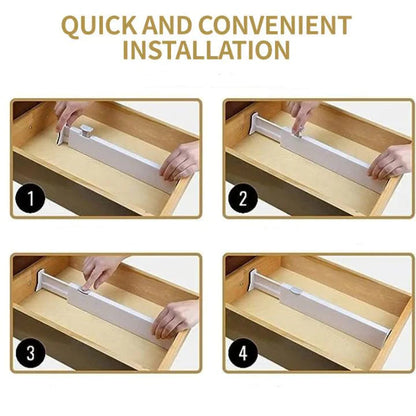 QUICK AND CONVENIENT INSTALLATION

1

2

3

4